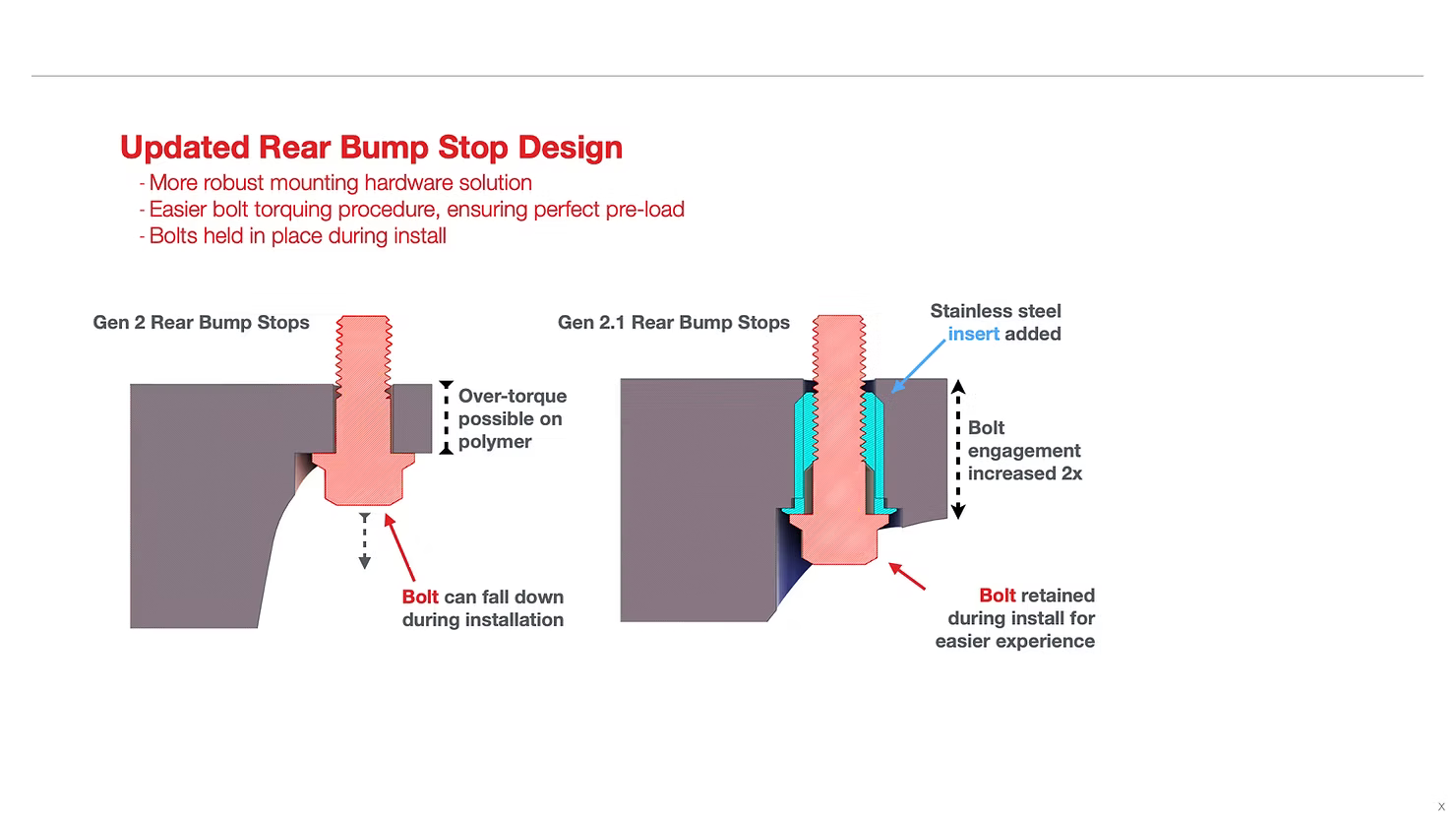 Updated Rear Bump Stop Design

- More robust mounting hardware solution
- Easier bolt torquing procedure, ensuring perfect pre-load
- Bolts held in place during install

Gen 2 Rear Bump Stops

Over-torque possible on polymer

Bolt can fall down during installation

Gen 2.1 Rear Bump Stops

Stainless steel insert added

Bolt engagement increased 2x

Bolt retained during install for easier experience

X